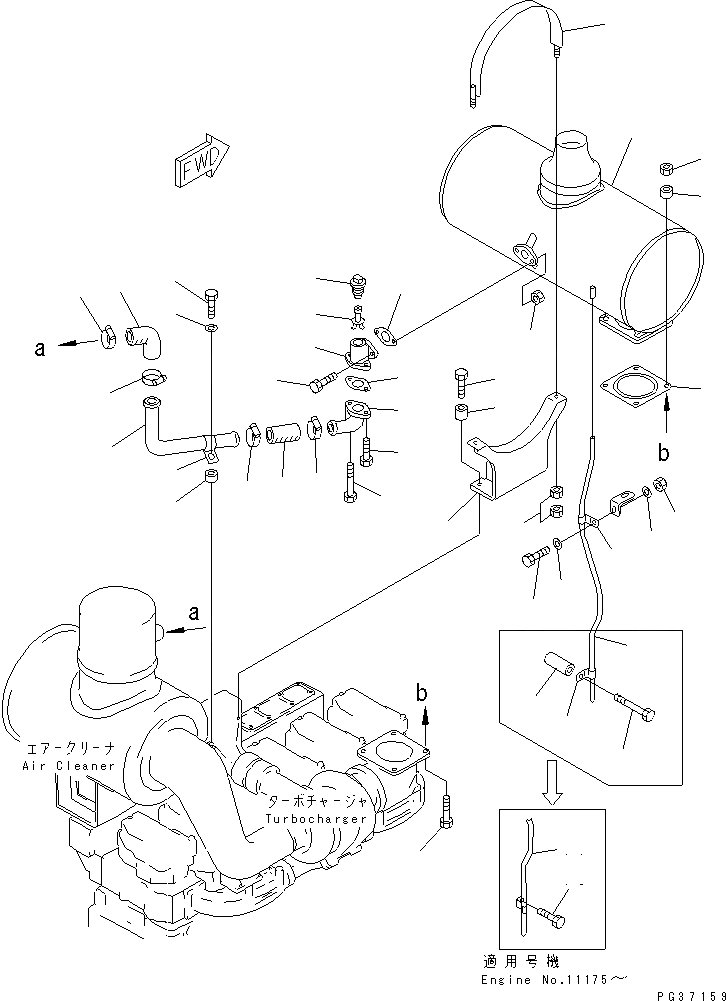 FWD

a

b

a

b

エアークリーナ
Air Cleaner

ターボチャージャ
Turbocharger

適用号機
Engine No.11175～

PG37159