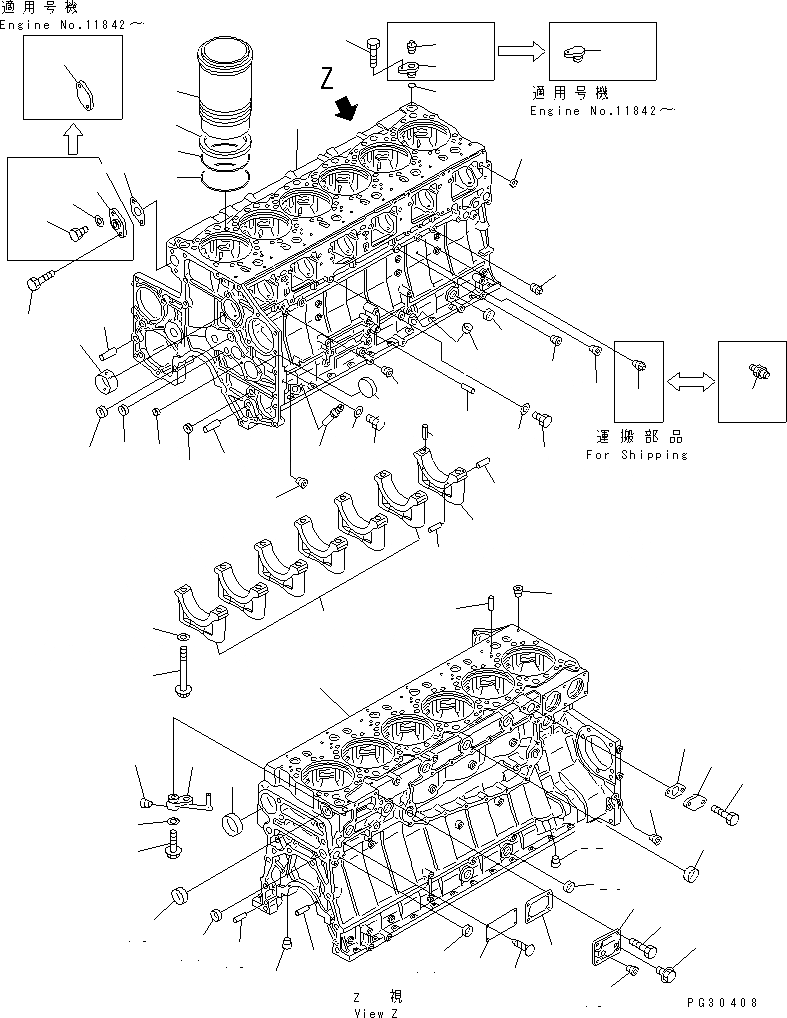 適用号機
Engine No.11842～

Z

適用号機
Engine No.11842～

運搬部品
For Shipping

Z 視
View Z

PG30408