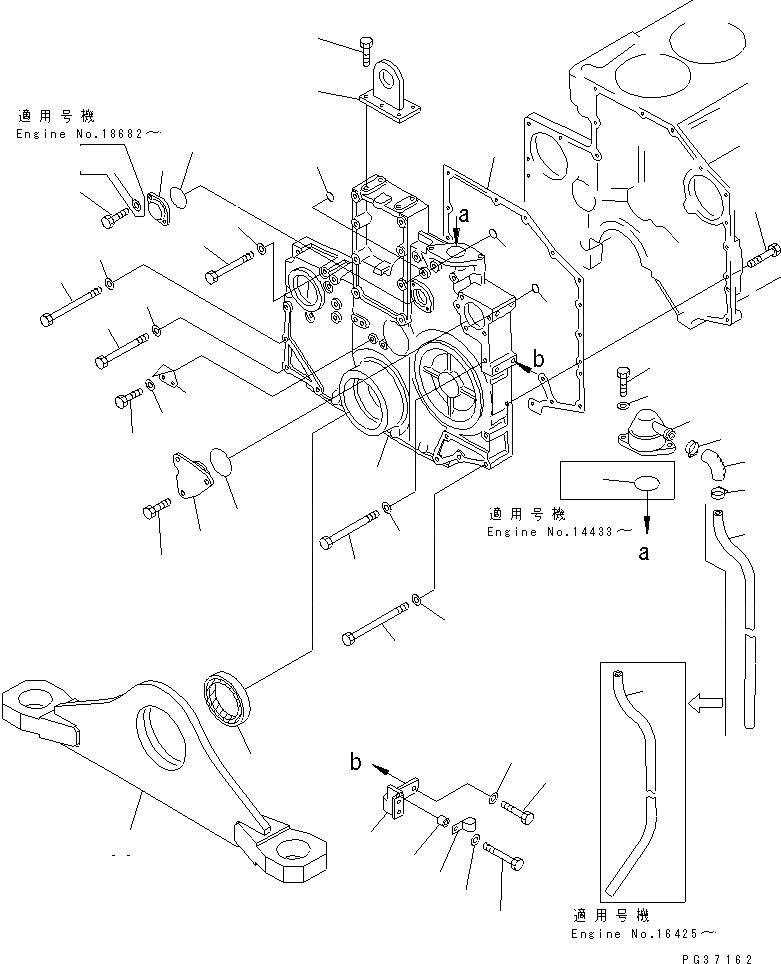 適用号機
Engine No.18682～

a

b

適用号機
Engine No.14433～

a

b

適用号機
Engine No.16425～

PG37162