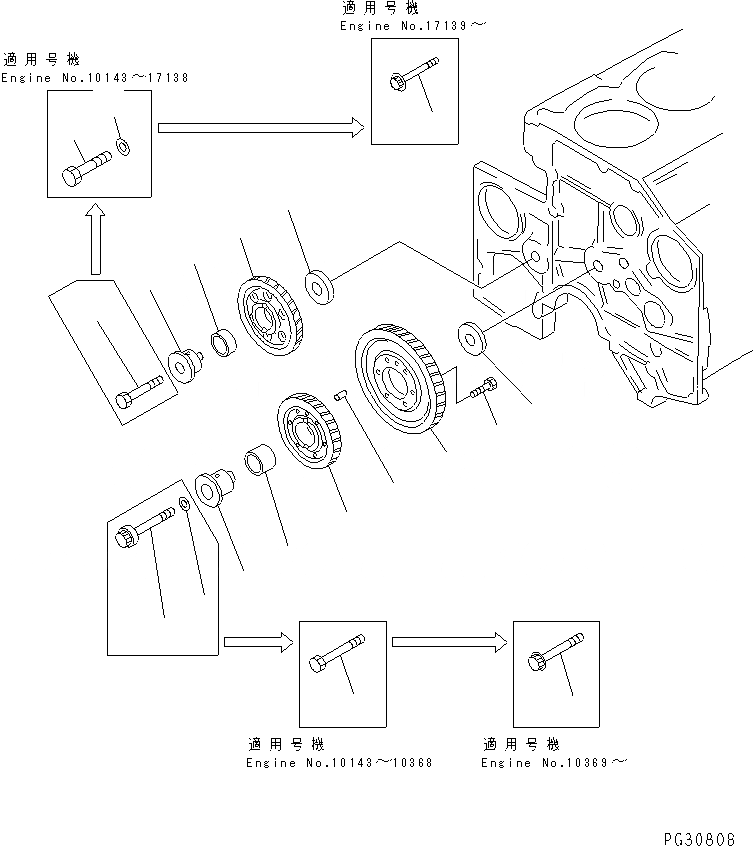 適用号機
Engine No.17139～

適用号機
Engine No.10143～17138

適用号機
Engine No.10143～10368

適用号機
Engine No.10369～

PG30808