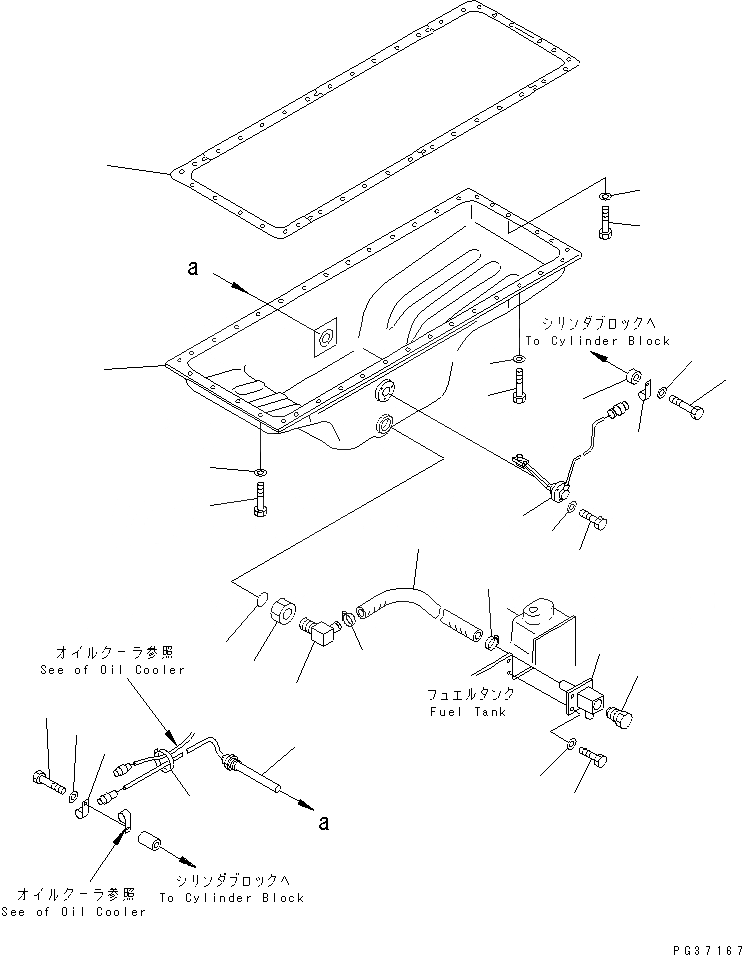 a

シリンダブロックへ
To Cylinder Block

オイルクーラ参照
See of Oil Cooler

フュエルタンク
Fuel Tank

a

オイルクーラ参照
See of Oil Cooler

シリンダブロックへ
To Cylinder Block

PG37167