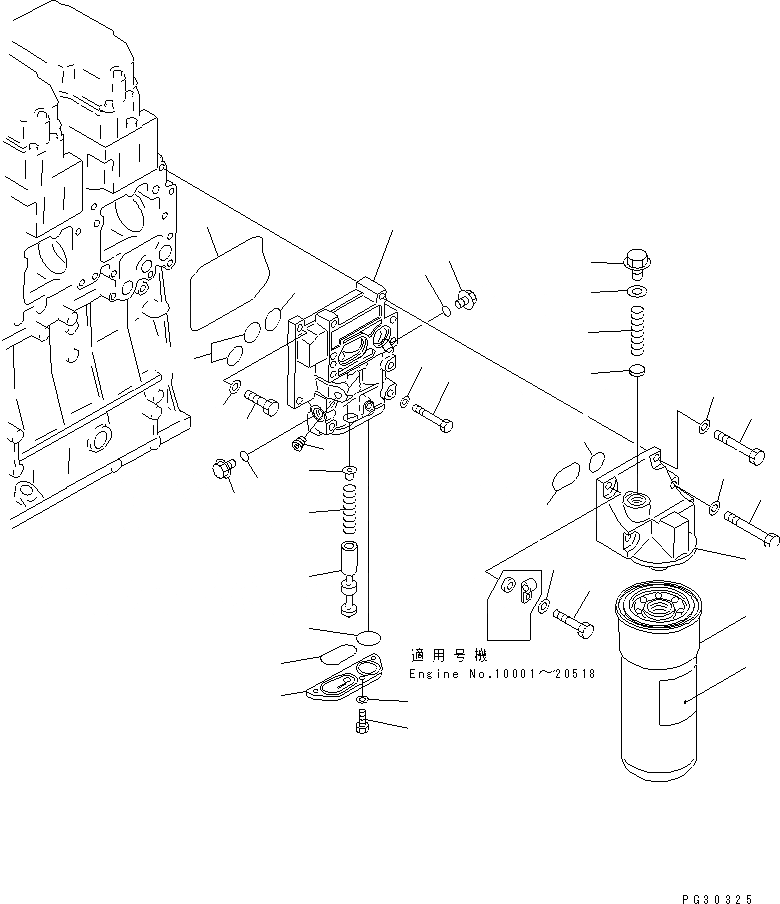 適用号機
Engine No.10001～20518

PG30325