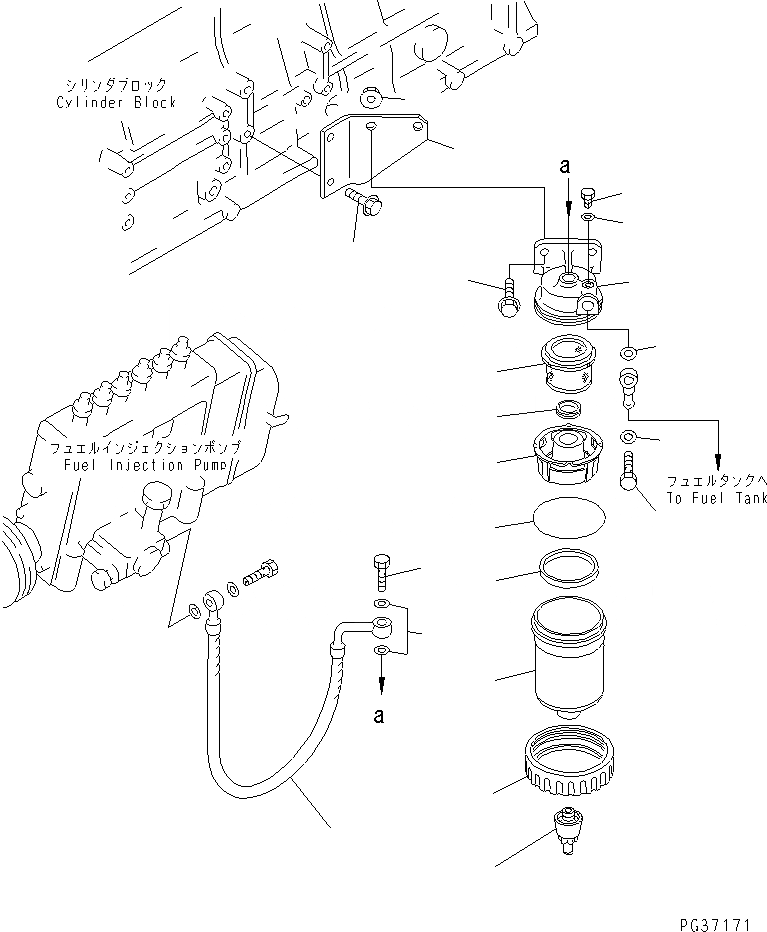 シリンダブロック
Cylinder Block

a

フュエルインジェクションポンプ
Fuel Injection Pump

フュエルタンクへ
To Fuel Tank

a

PG37171