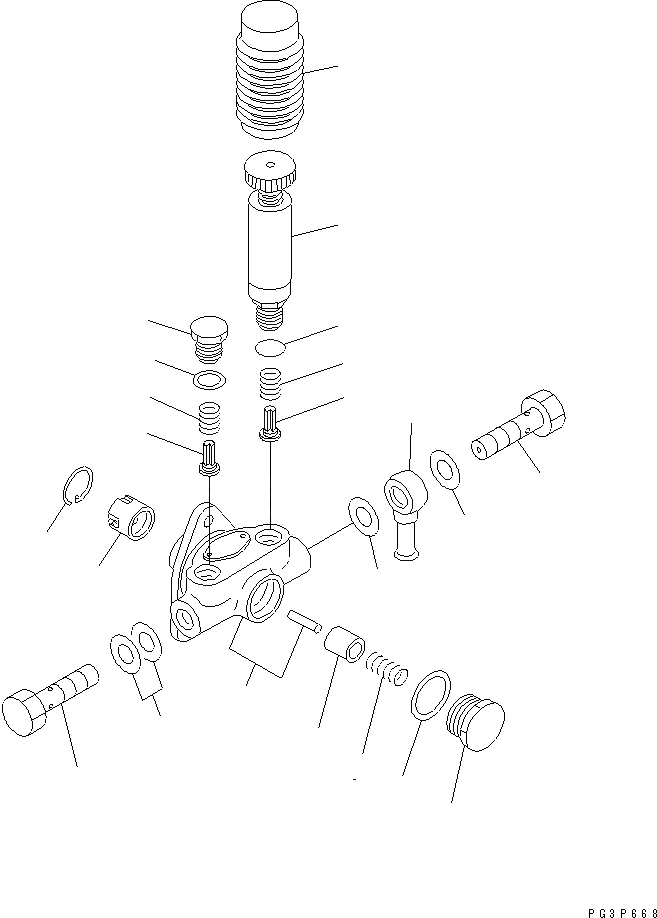 PG3P668