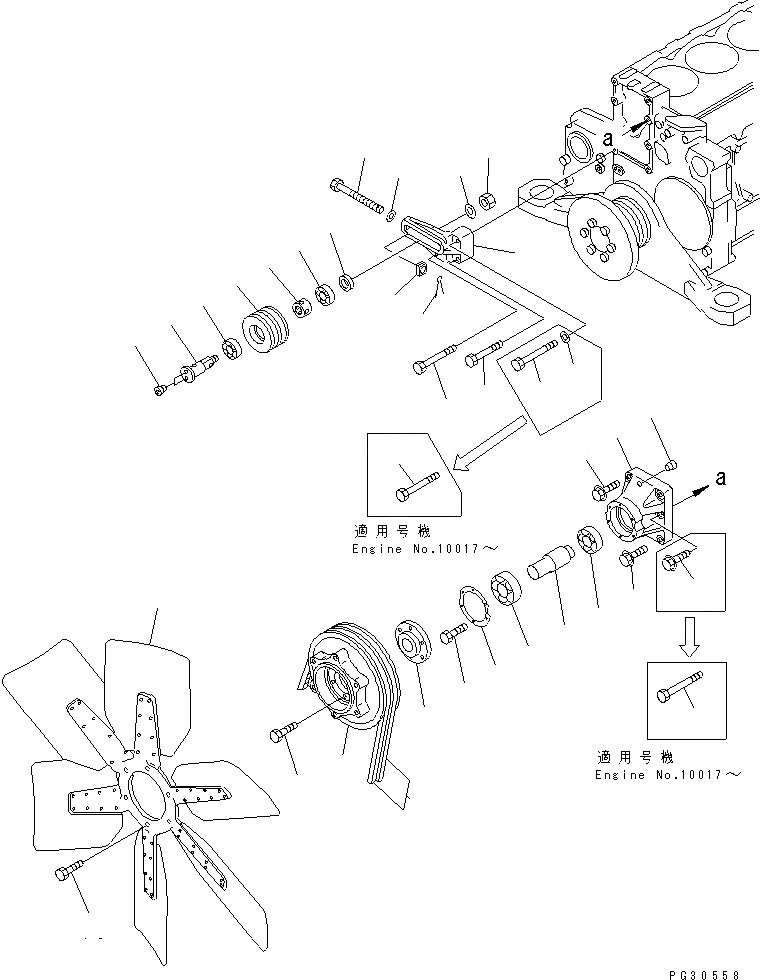 a

適用号機
Engine No.10017～

a

適用号機
Engine No.10017～

PG30558