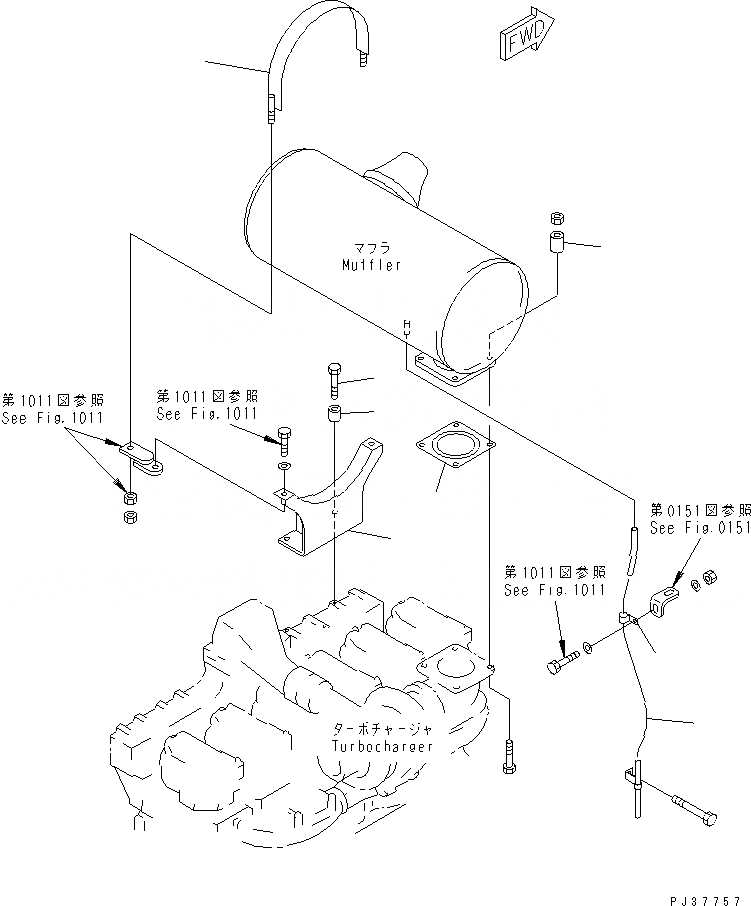 FWD

マフラ
Muffler

第1011図参照
See Fig.1011

第1011図参照
See Fig.1011

第0151図参照
See Fig.0151

第1011図参照
See Fig.1011

ターボチャージャ
Turbocharger

PJ37757