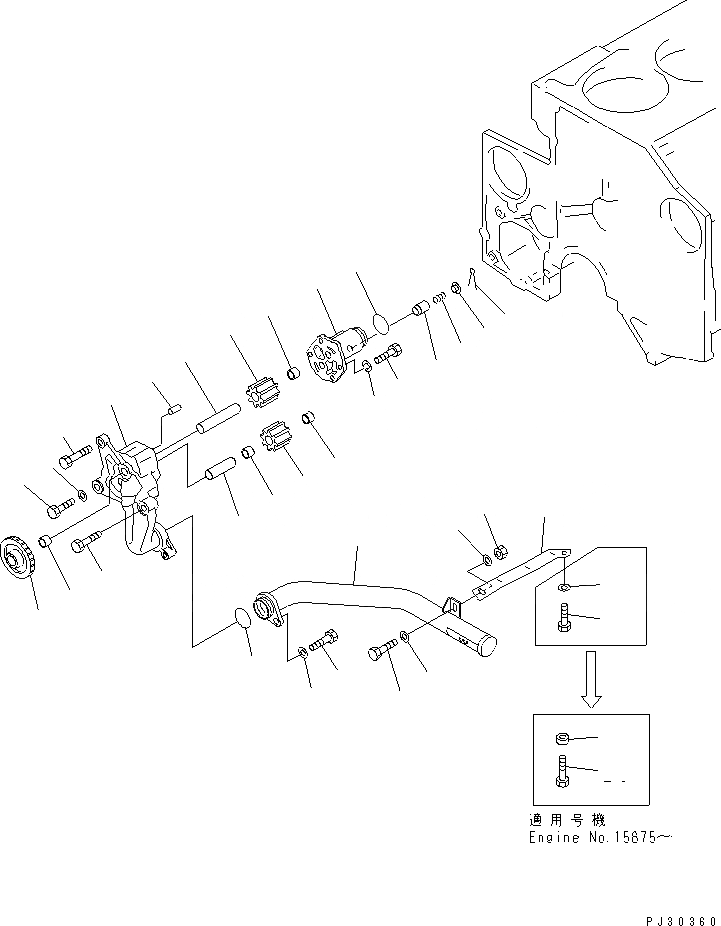 適用号機
Engine No.15675～

PJ30360