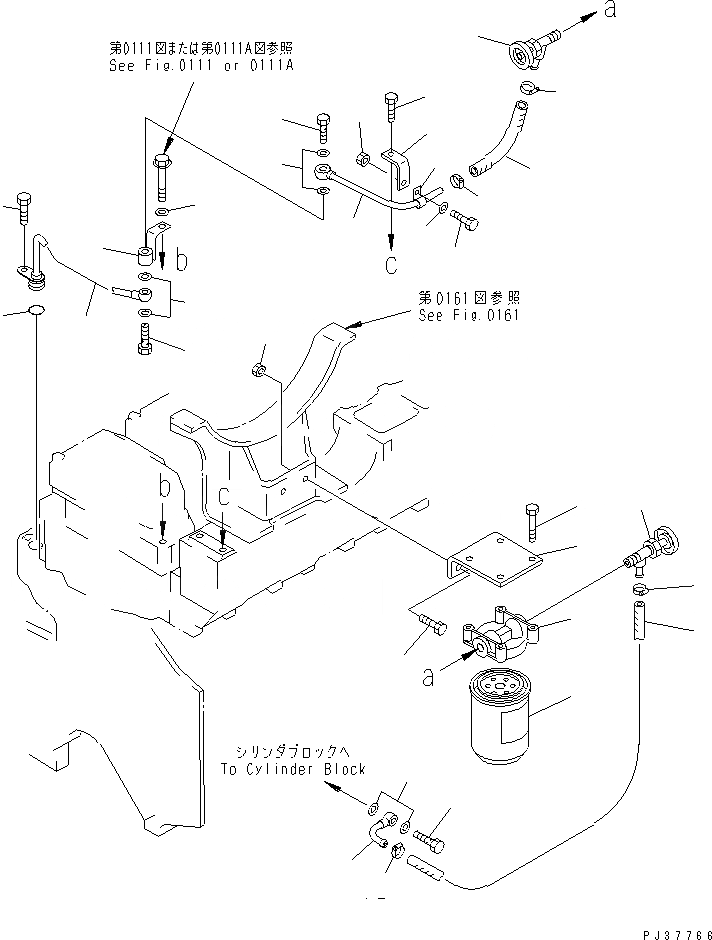 第0111図または第0111A図参照
See Fig.0111 or 0111A

a

b

c

第0161図参照
See Fig.0161

b

c

a

シリンダブロックへ
To Cylinder Block

PJ37766