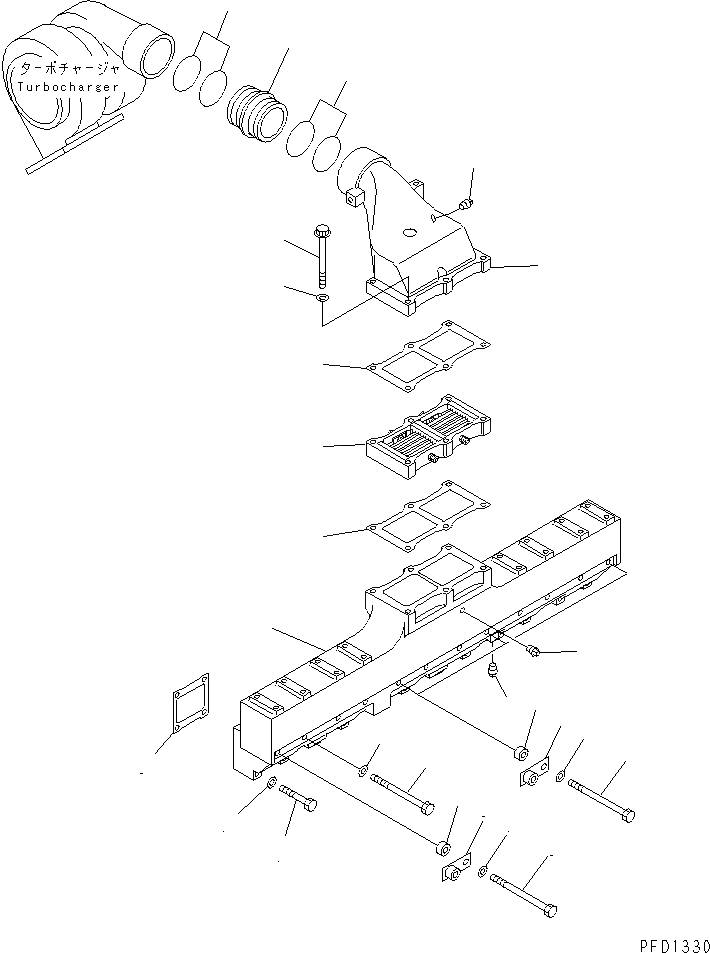 ターボチャージャ
Turbocharger

PFD1330