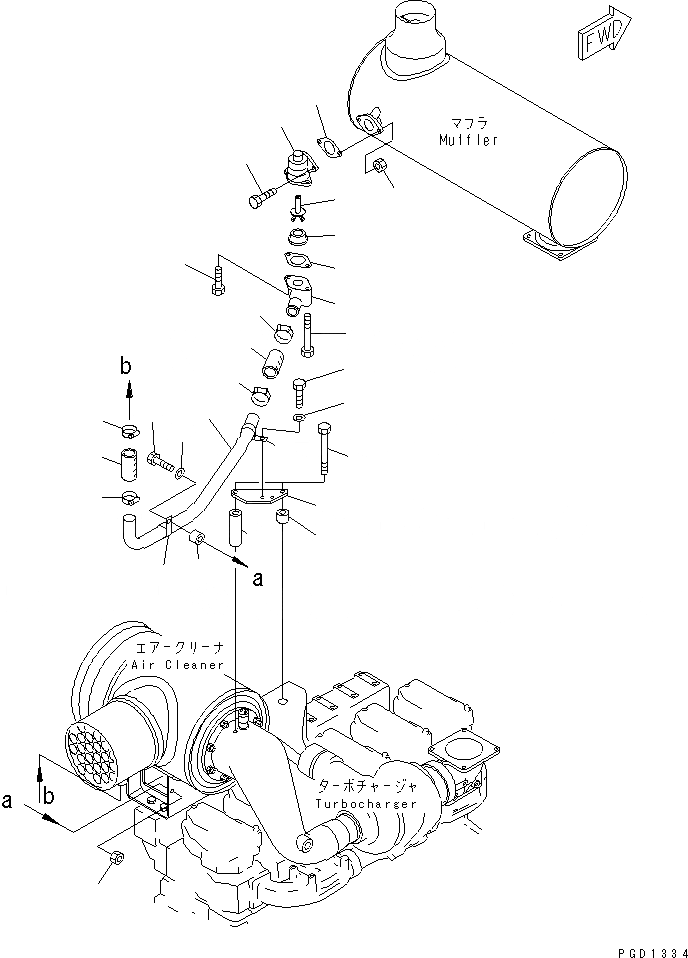 FWD

マフラ
Muffler

b

a

エアークリーナ
Air Cleaner

ターボチャージャ
Turbocharger

a

b

PGD1334