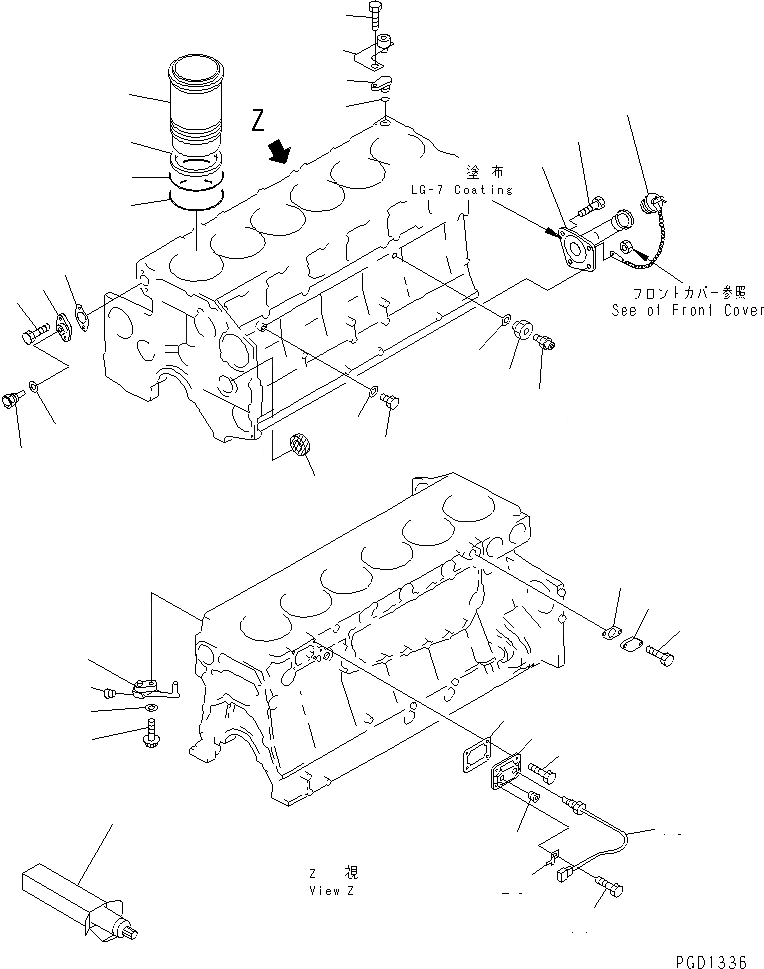 Z

塗布
LG-7 Coating

フロントカバー参照
See of Front Cover

Z 視
View Z

PGD1336