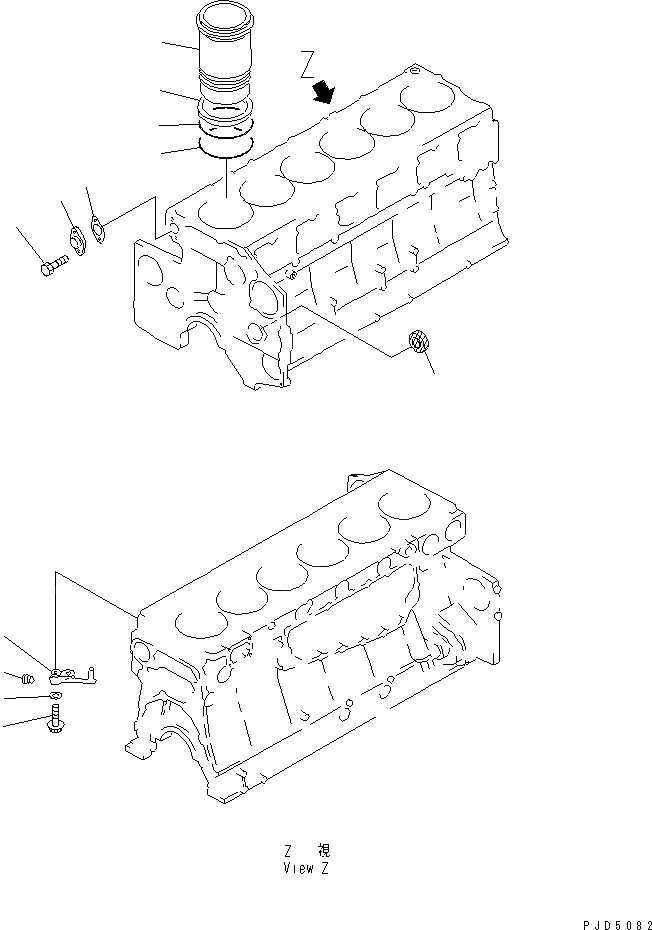 Z

Z 視
View Z

PJD5082