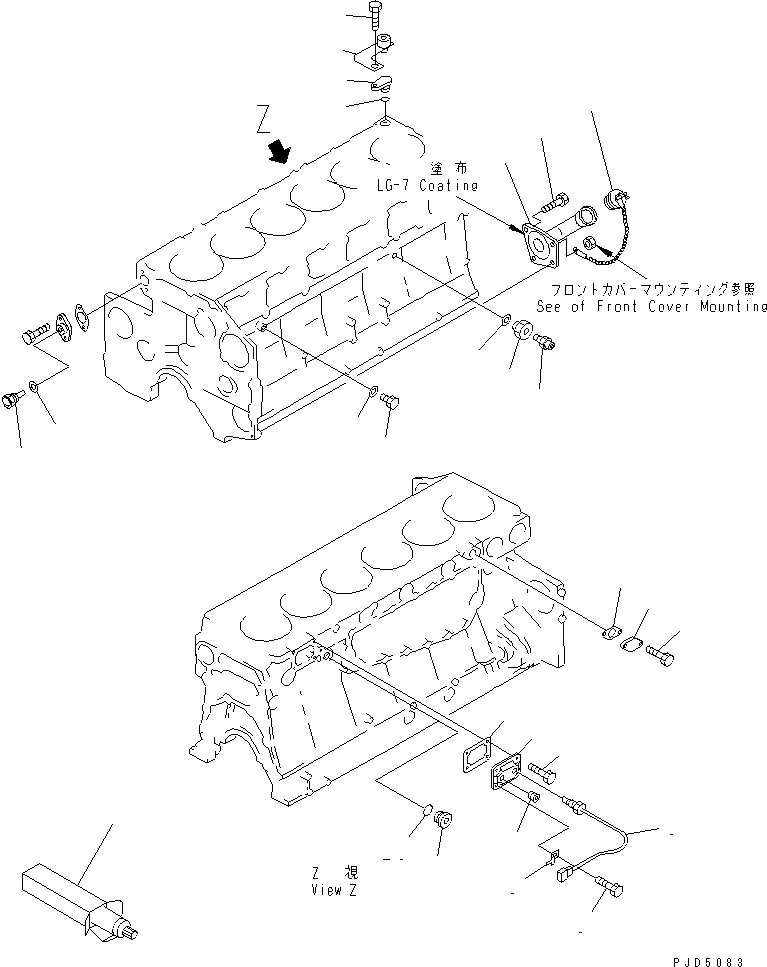 Z

塗布
LG-7 Coating

フロントカバーマウンティング参照
See of Front Cover Mounting

Z 視
View Z

PJD5083