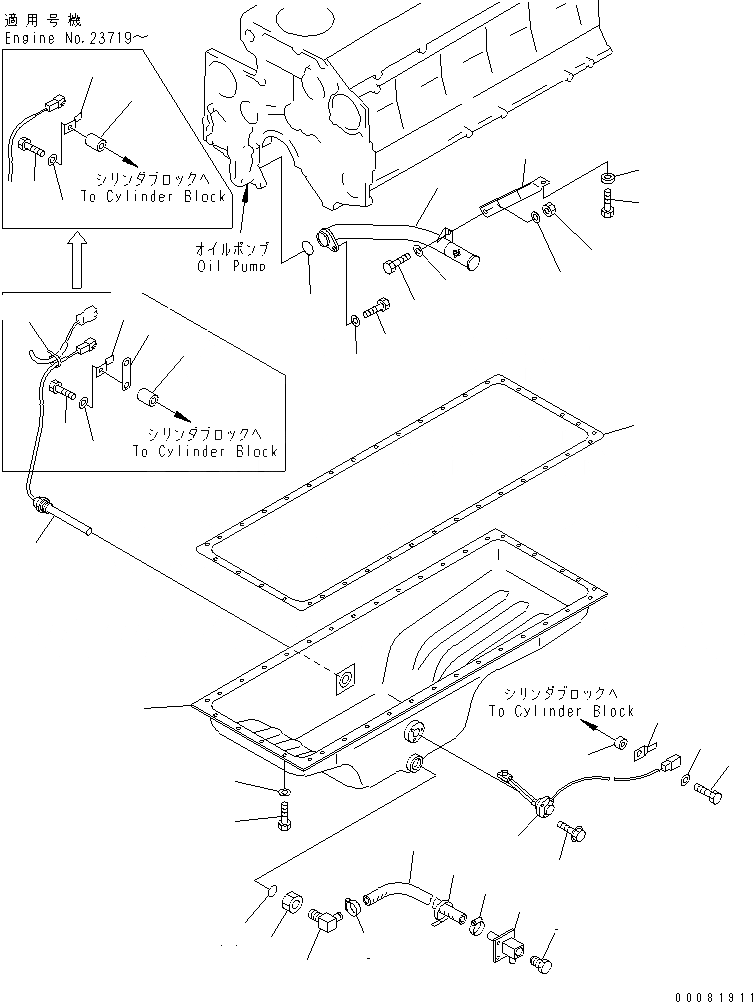 適用号機
Engine No.23719～

シリンダブロックへ
To Cylinder Block

オイルポンプ
Oil Pump

シリンダブロックへ
To Cylinder Block

シリンダブロックへ
To Cylinder Block

00081911