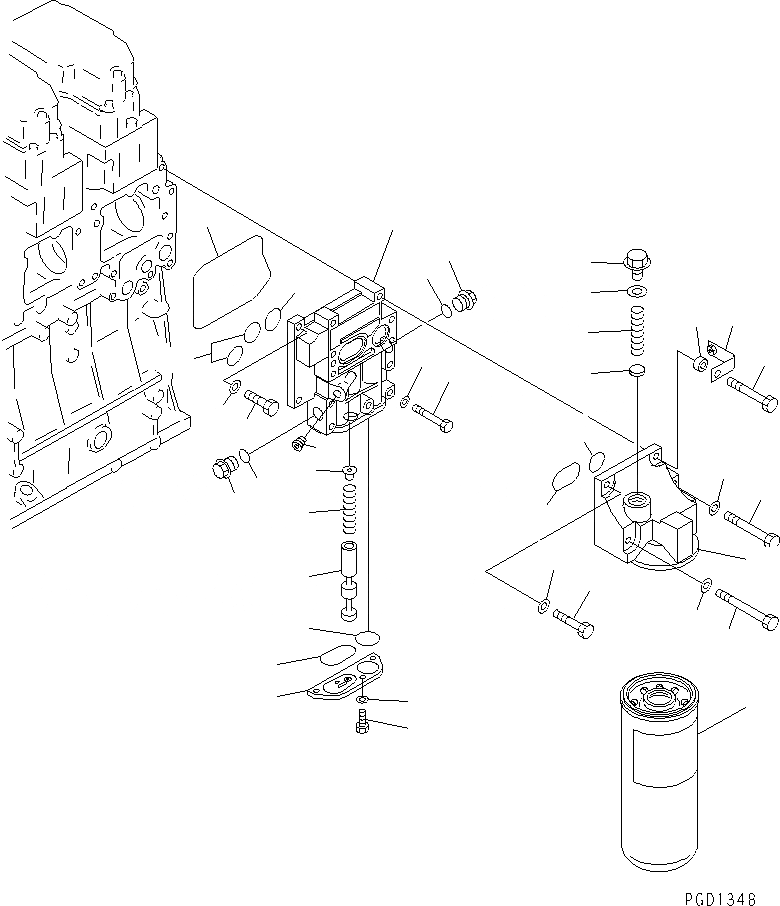 PGD1348