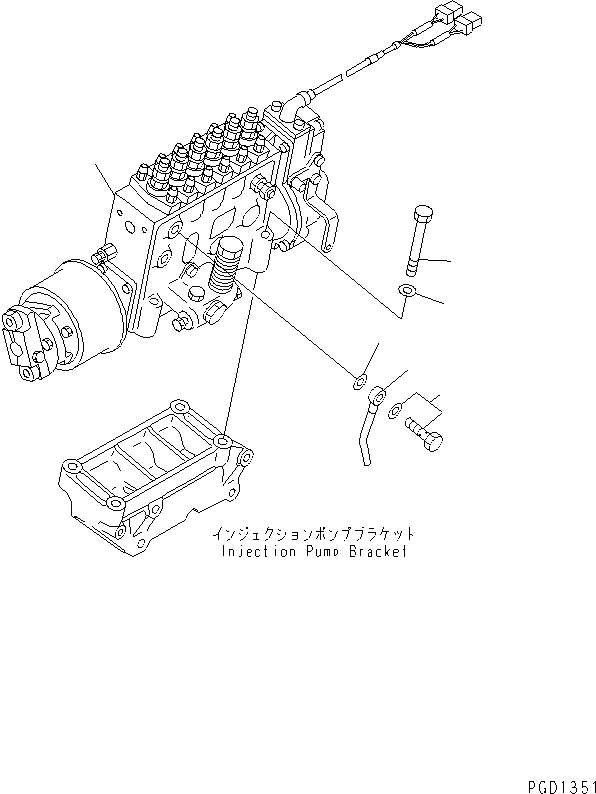 インジェクションポンプブラケット
Injection Pump Bracket

PGD1351