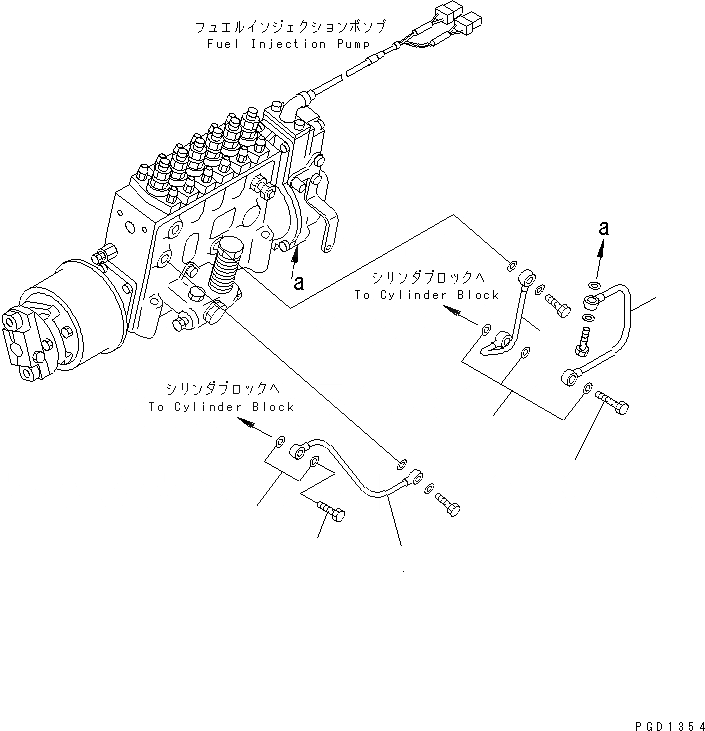 フュエルインジェクションポンプ
Fuel Injection Pump

a

a

シリンダブロックへ
To Cylinder Block

シリンダブロックへ
To Cylinder Block

PGD1354