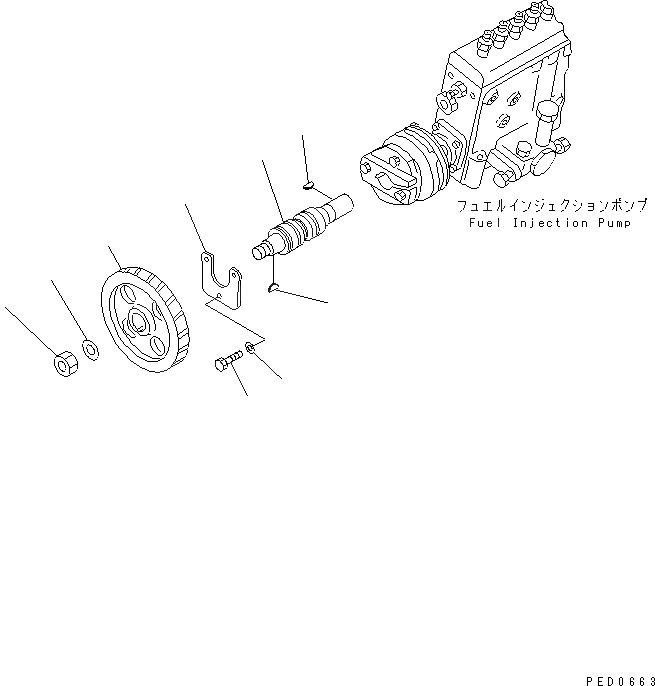 フュエルインジェクションポンプ
Fuel Injection Pump

PED0663