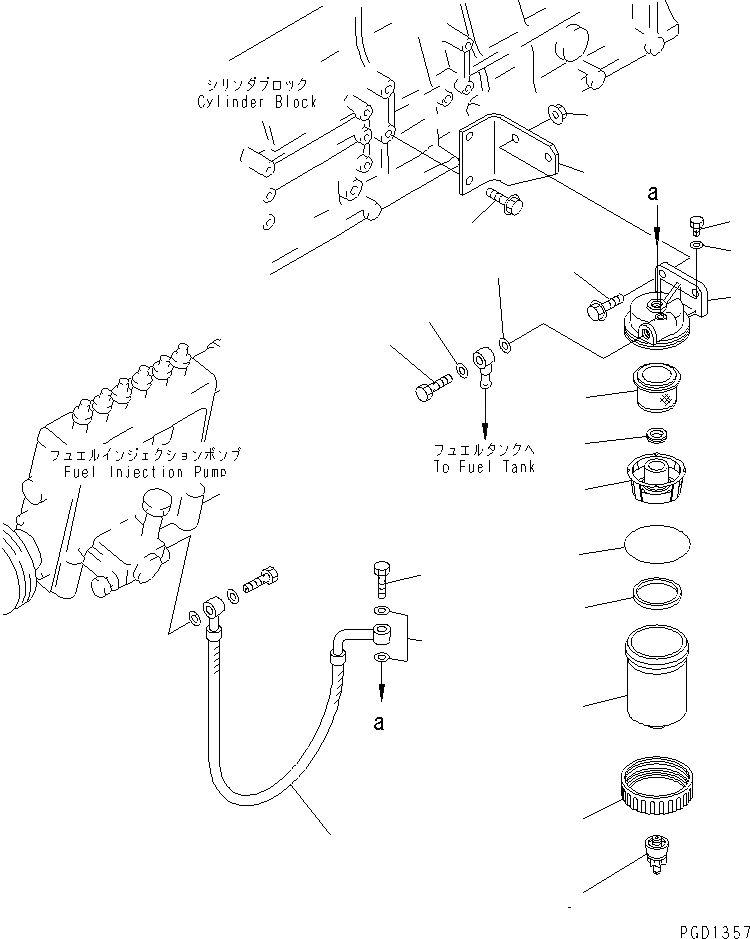 シリンダブロック
Cylinder Block

a

フュエルインジェクションポンプ
Fuel Injection Pump

フュエルタンクへ
To Fuel Tank

a

PGD1357