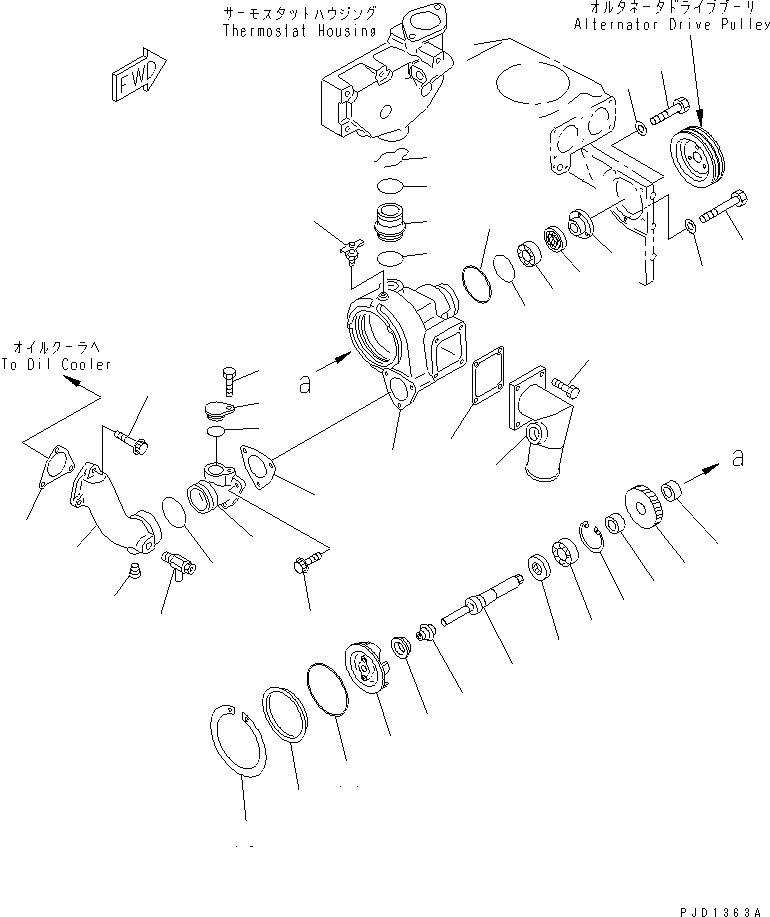 サーモスタットハウジング
Thermostat Housing

オルタネータドライブプーリ
Alternator Drive Pulley

FWD

オイルクーラへ
To Oil Cooler

a

a

PJD1363A