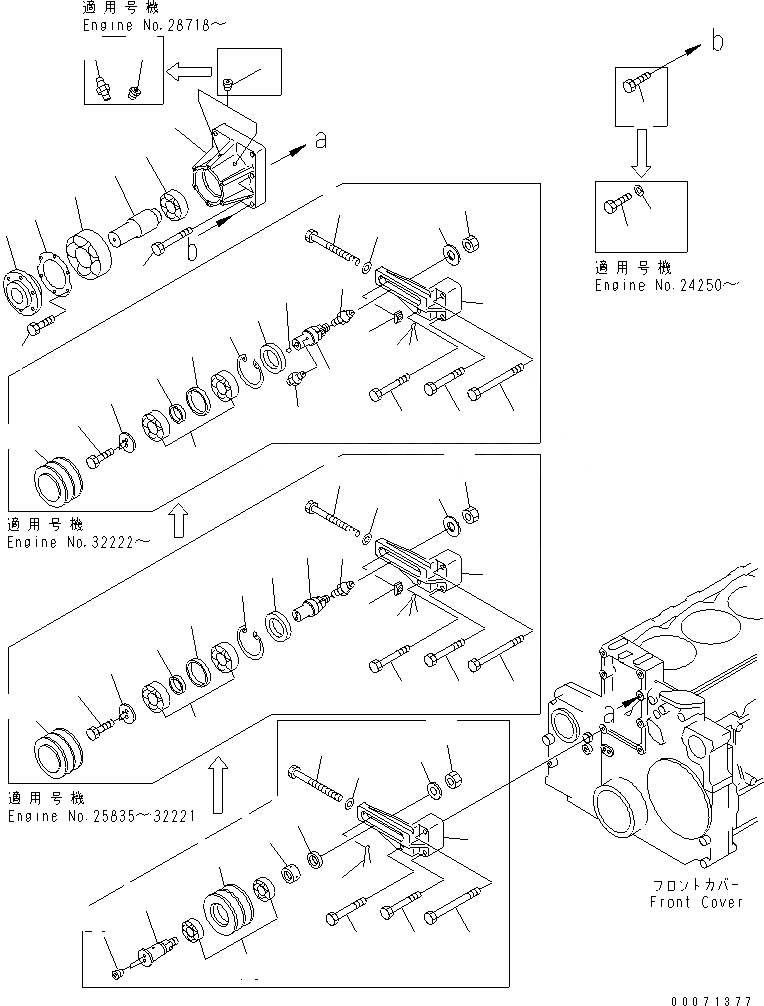 適用号機
Engine No.28718~

a

b

b

適用号機
Engine No.24250~

適用号機
Engine No.32222~

適用号機
Engine No.25835~32221

a

フロントカバー
Front Cover

00071377