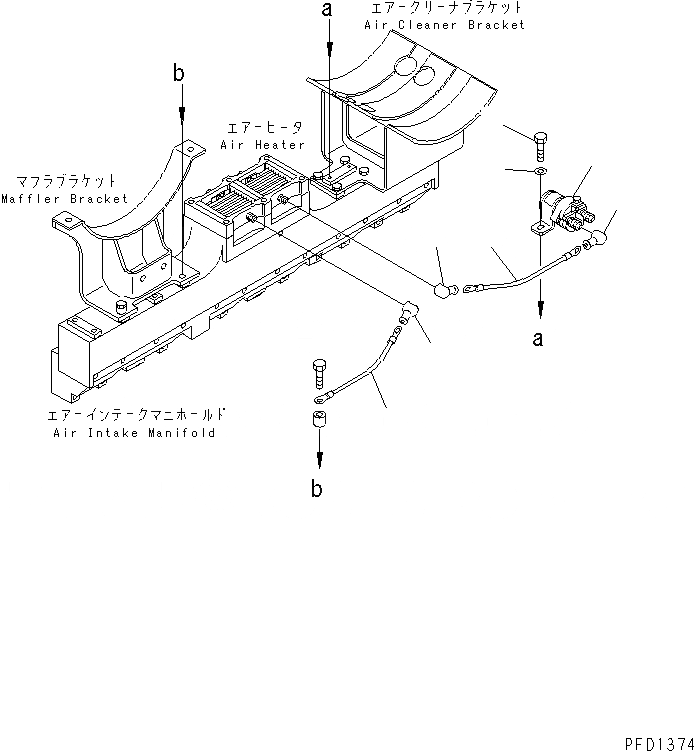 a
エアークリーナブラケット
Air Cleaner Bracket

b

エアーヒータ
Air Heater

マフラブラケット
Maffler Bracket

a

エアーインテークマニホールド
Air Intake Manifold

b

PFD1374