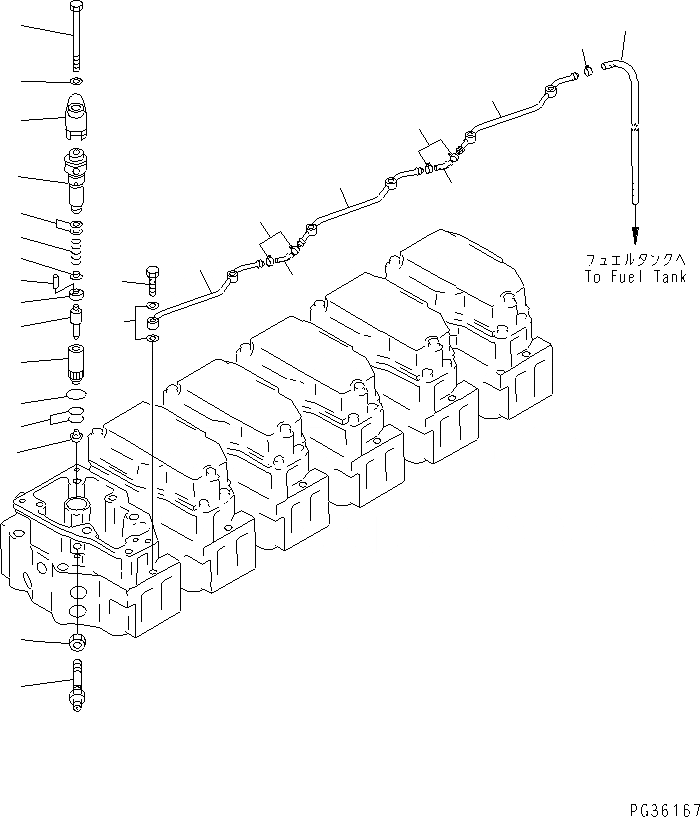 フュエルタンクへ
To Fuel Tank

PG36167