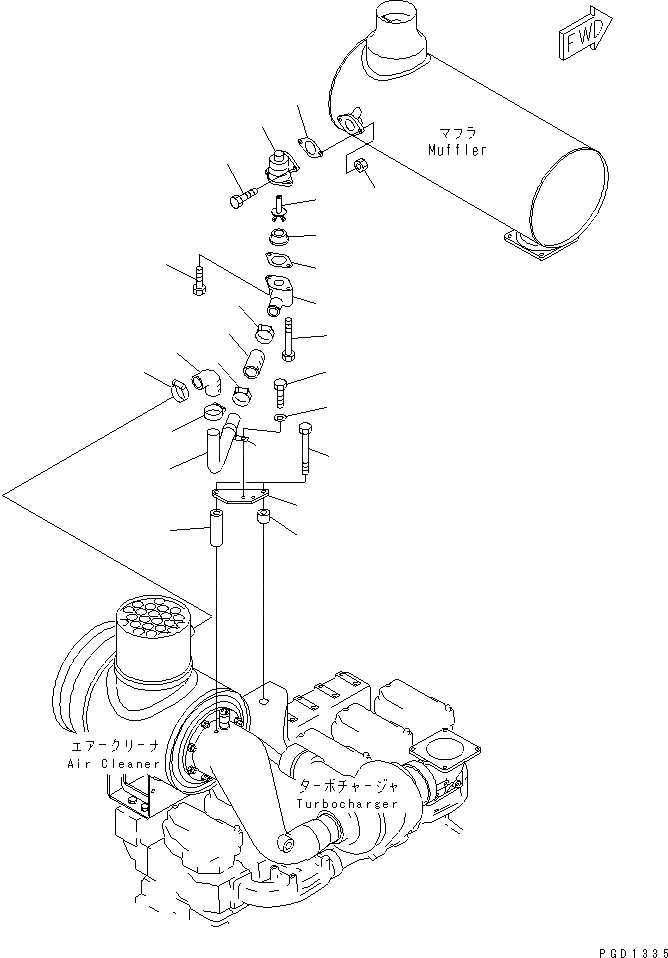 FWD

マフラ
Muffler

エアークリーナ
Air Cleaner

ターボチャージャ
Turbocharger

PGD1335