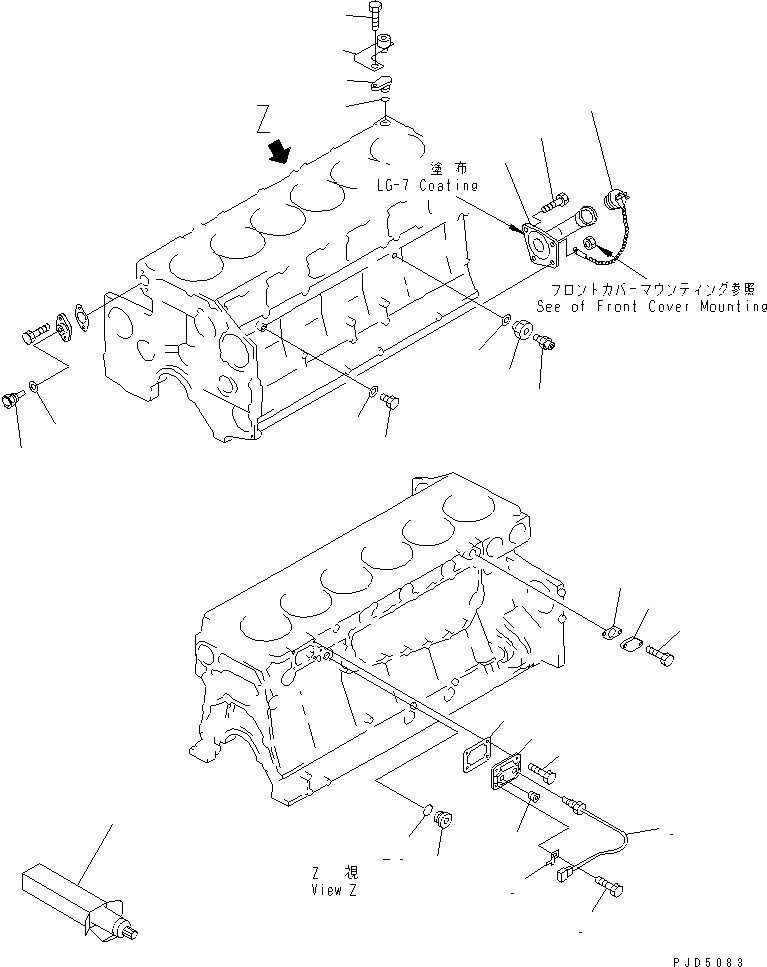 Z

塗 布
LG-7 Coating

フロントカバーマウンティング参照
See of Front Cover Mounting

Z 視
View Z

PJD5083