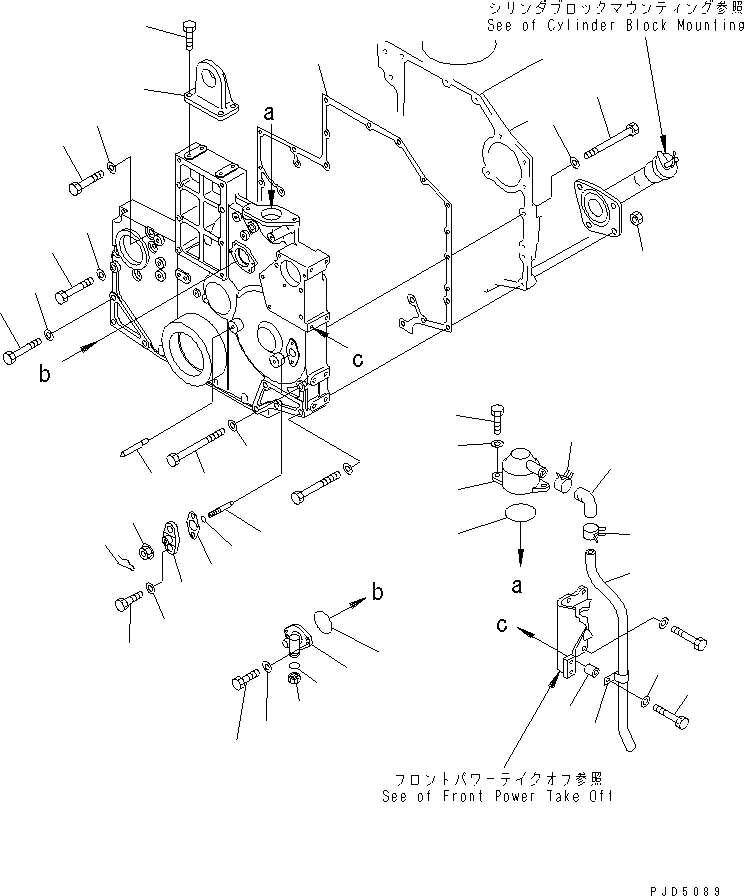 シリンダブロックマウンティング参照
See of Cylinder Block Mounting

a

b

c

a

b

c

フロントパワーテイクオフ参照
See of Front Power Take Off

PJD5089