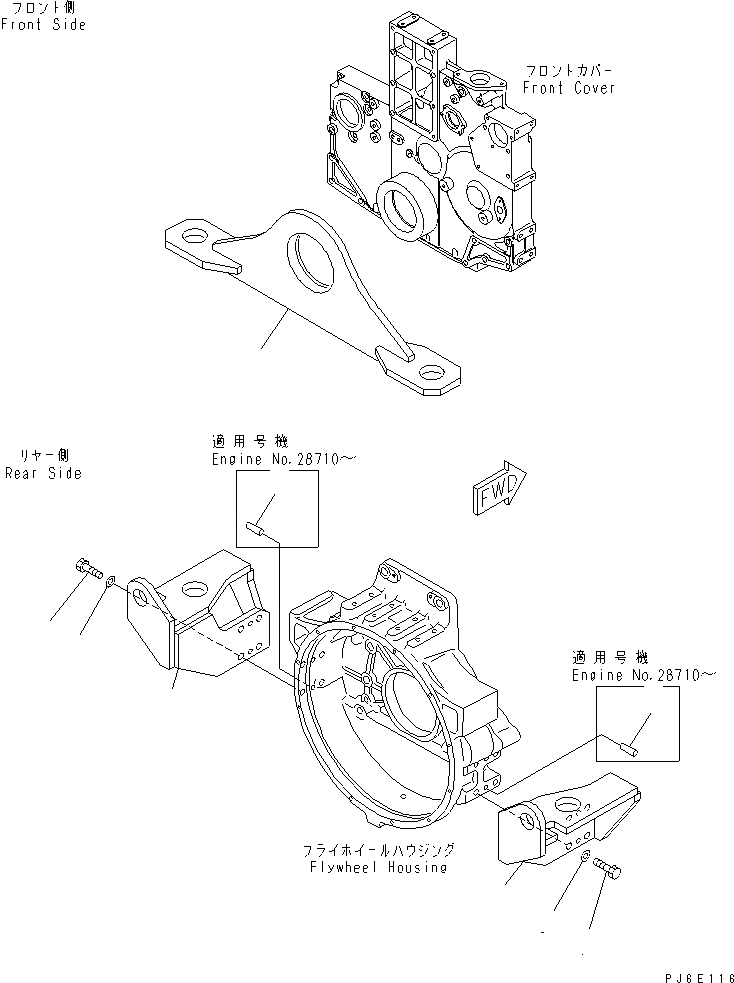 フロント側
Front Side

フロントカバー
Front Cover

リヤー側
Rear Side

適用号機
Engine No.28710～

FWD

適用号機
Engine No.28710～

フライホイールハウジング
Flywheel Housing

PJ6E116