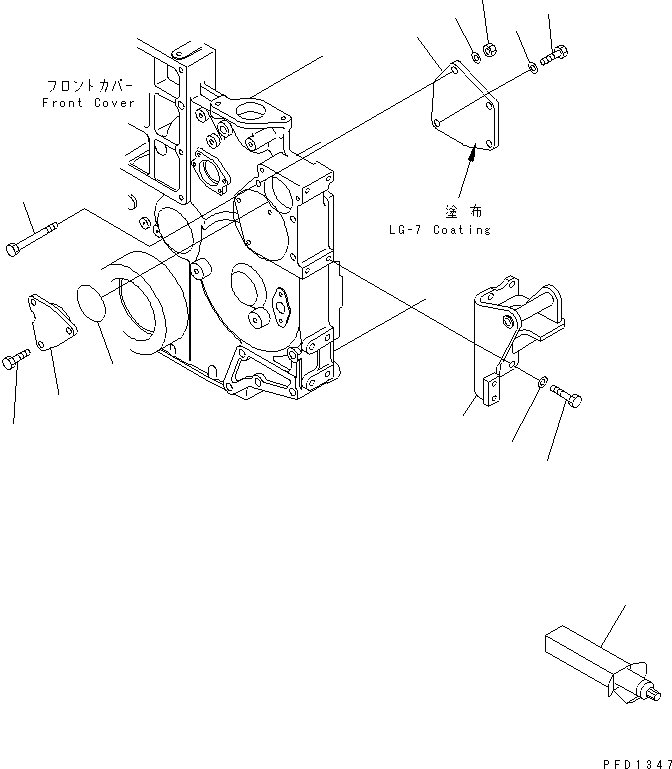 フロントカバー
Front Cover

塗布
LG-7 Coating

PFD1347