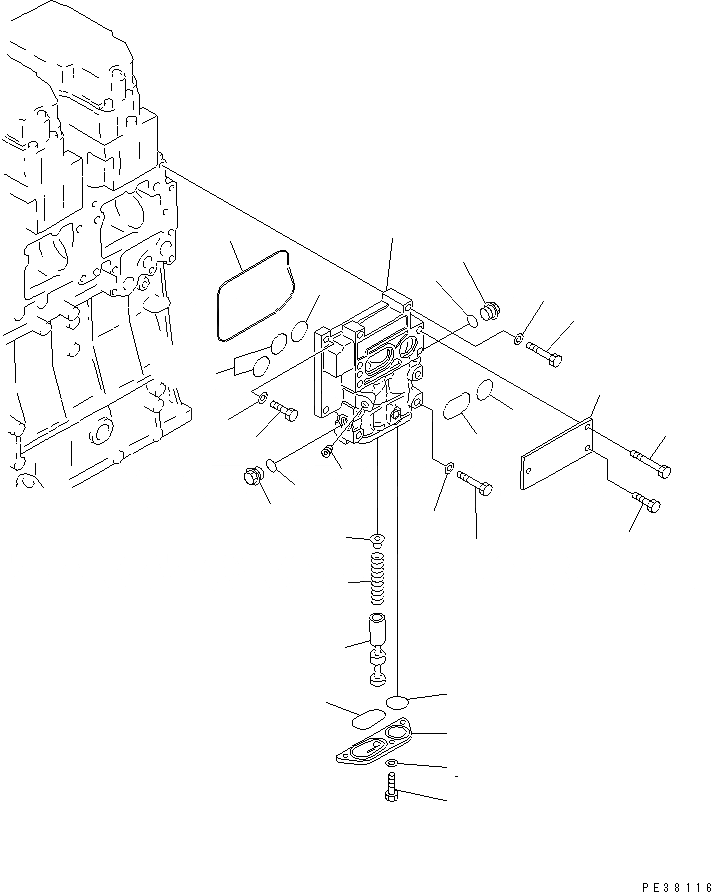 PE38116