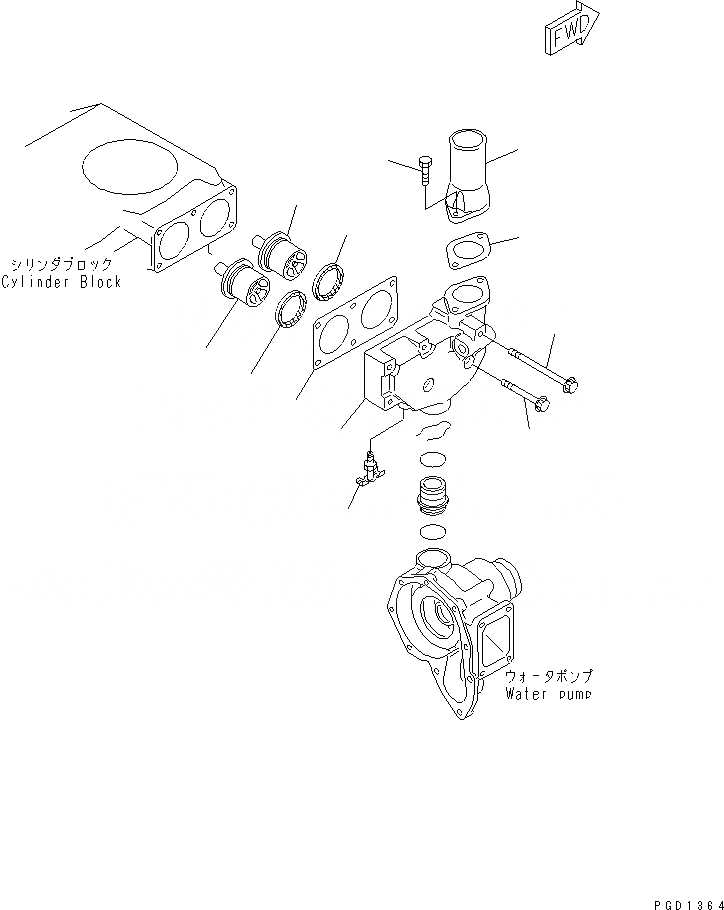 FWD

シリンダブロック
Cylinder Block

ウォータポンプ
Water pump

PGD1364