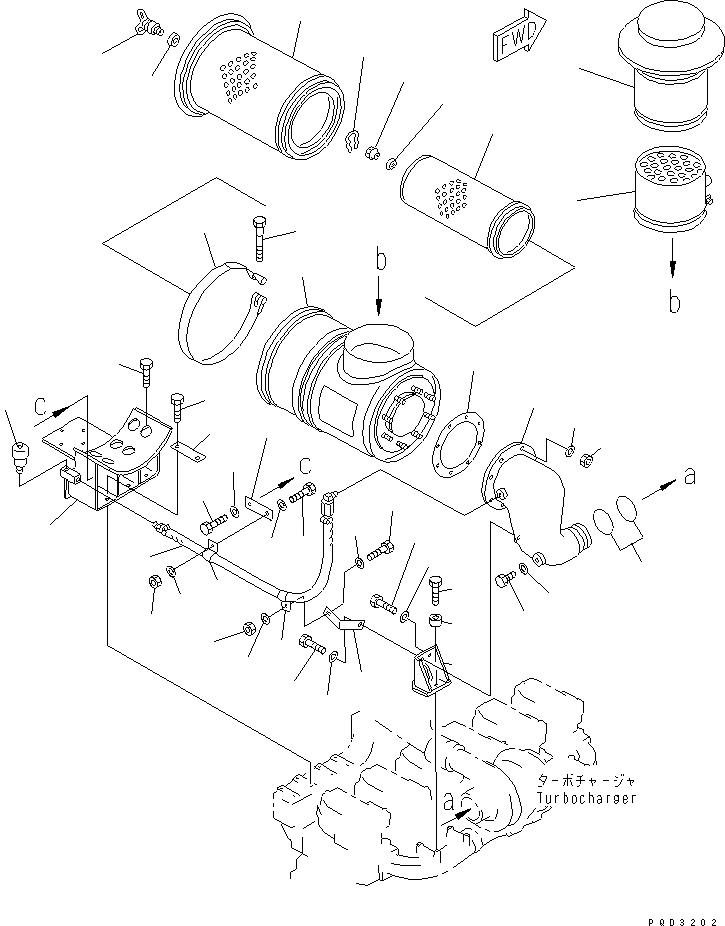 FWD

b

b

c

c

a

a

ターボチャージャ
Turbocharger

P0D3202