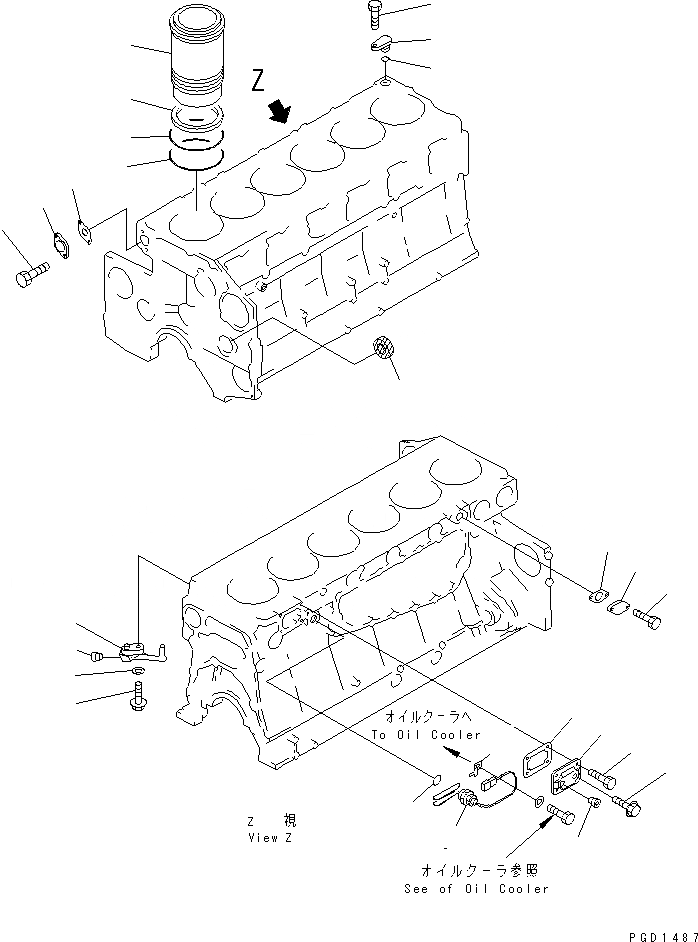 Z

オイルクーラへ
To Oil Cooler

Z 視
View Z

オイルクーラ参照
See of Oil Cooler

PGD1487