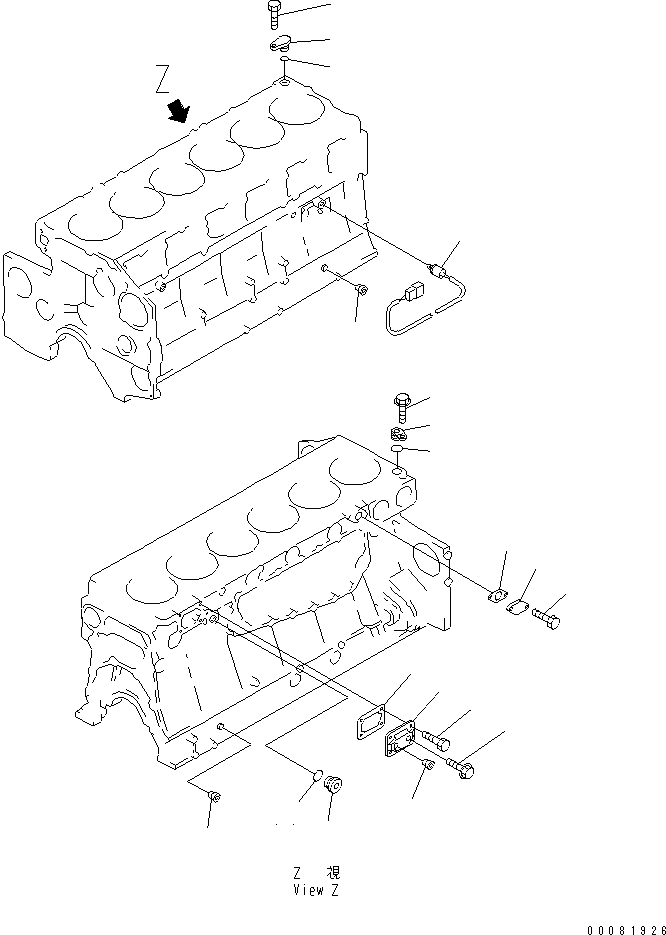 Z

Z 視
View Z

00081926