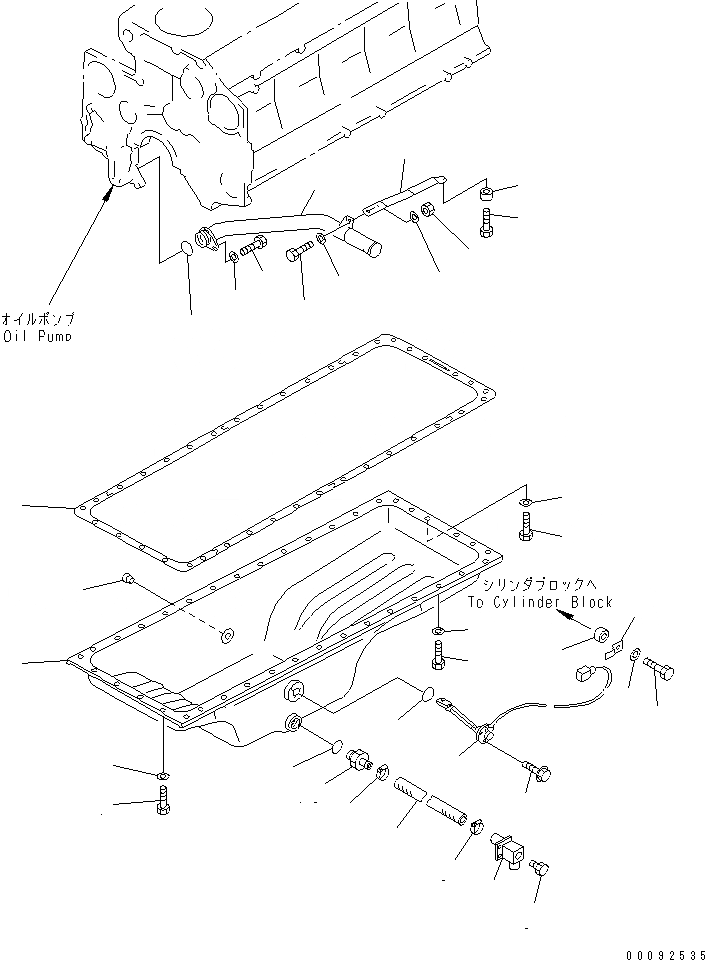 オイルポンプ
Oil Pump

シリンダブロックへ
To Cylinder Block

00092535