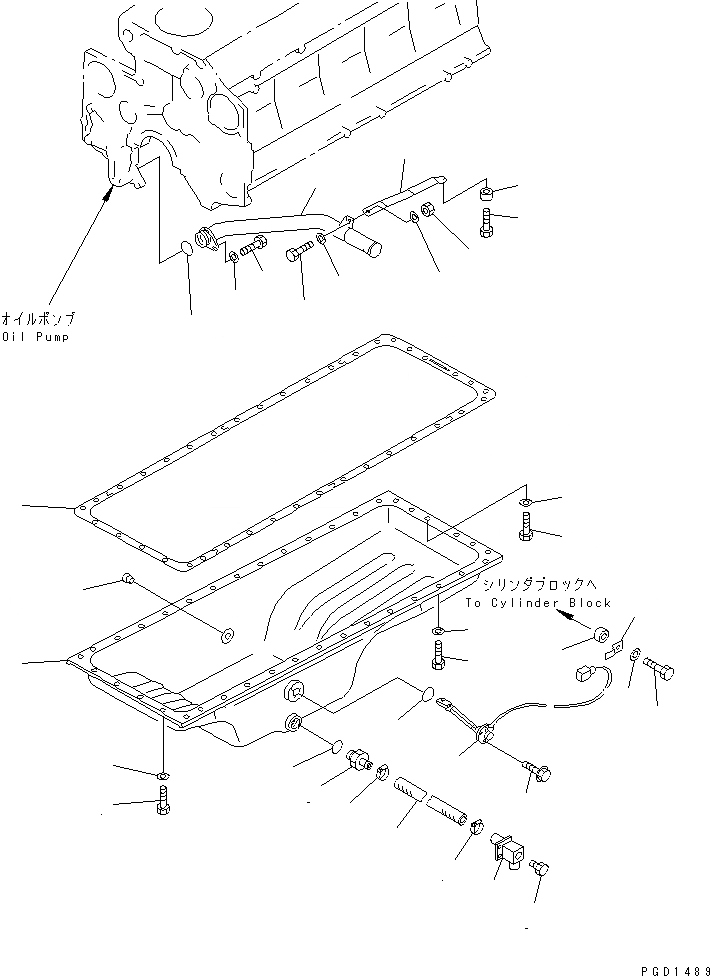 オイルポンプ
Oil Pump

シリンダブロックへ
To Cylinder Block

PGD1489