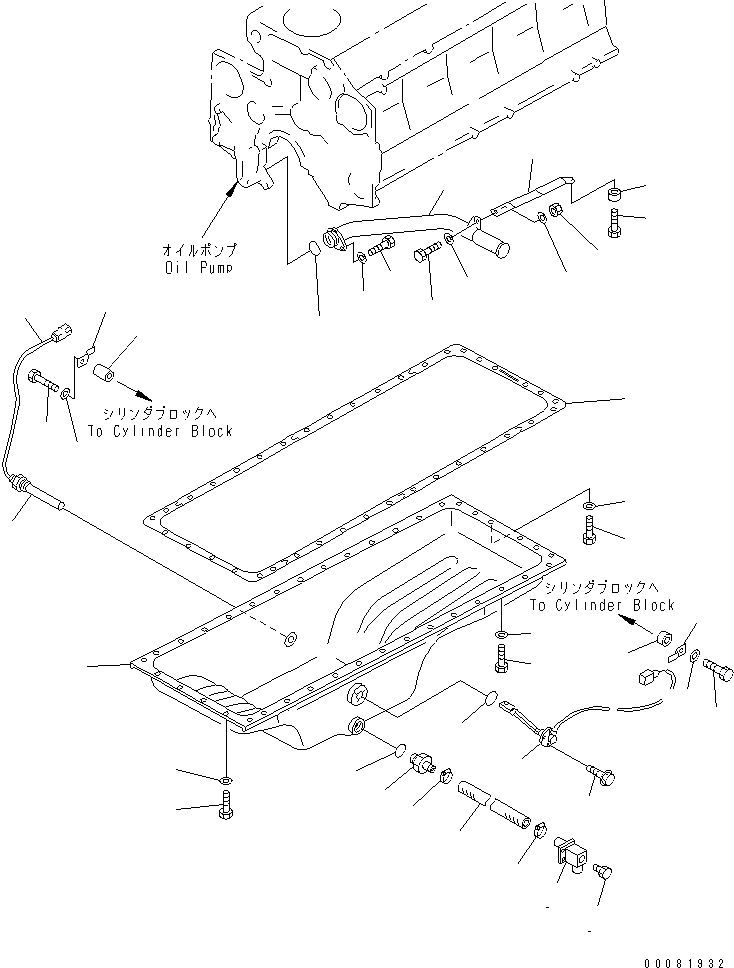 オイルポンプ
Oil Pump

シリンダブロックへ
To Cylinder Block

シリンダブロックへ
To Cylinder Block

00081932