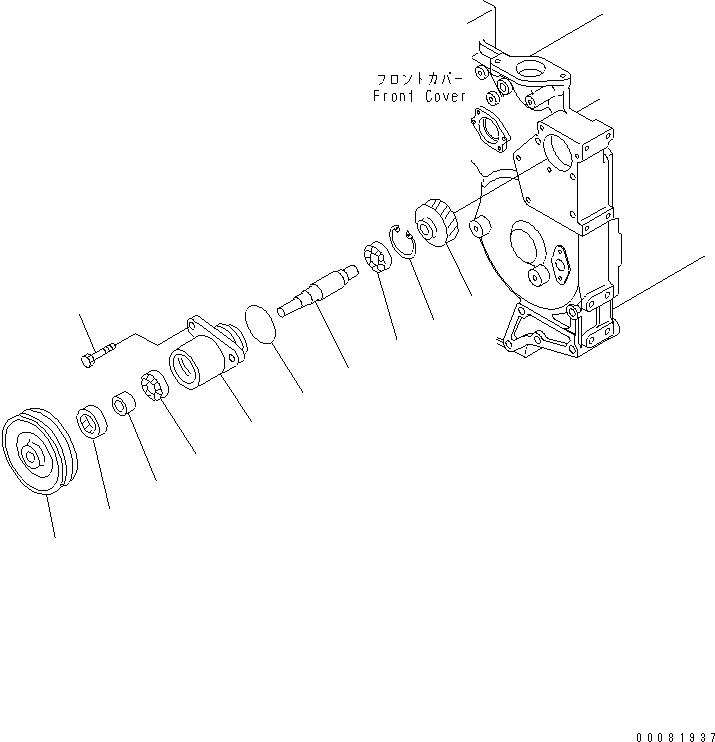 フロントカバー
Front Cover

00081937