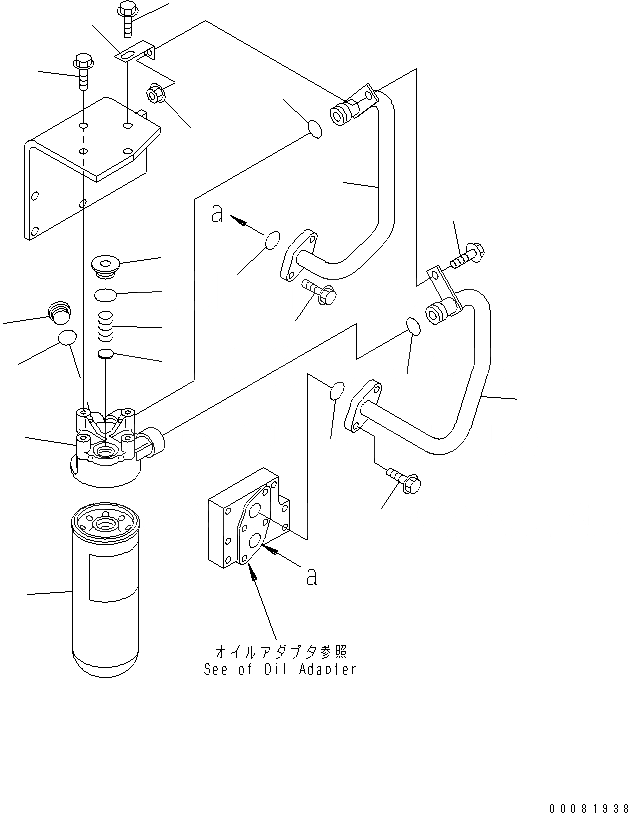 a

a

オイルアダプタ参照
See of Oil Adapter

00081938