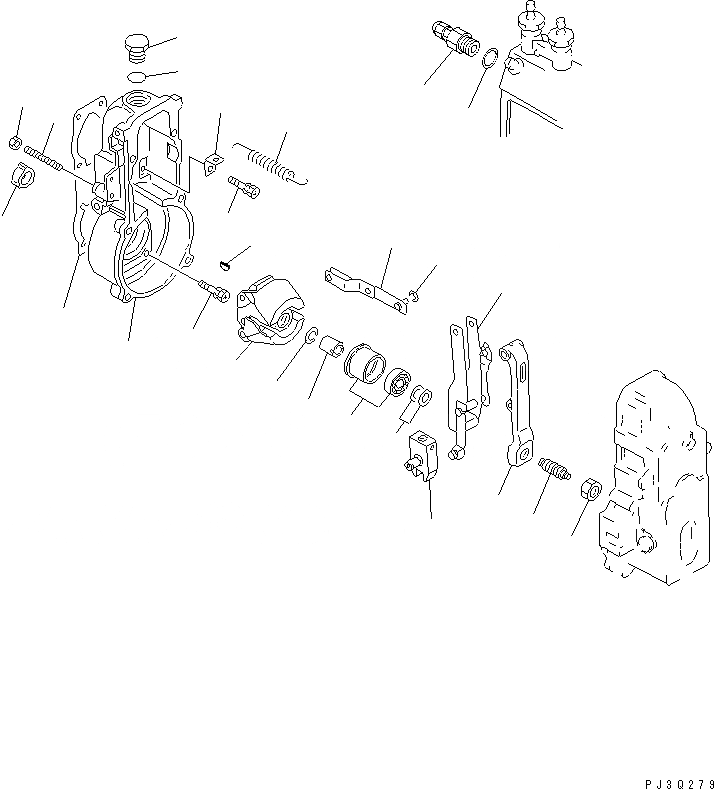 PJ3Q279