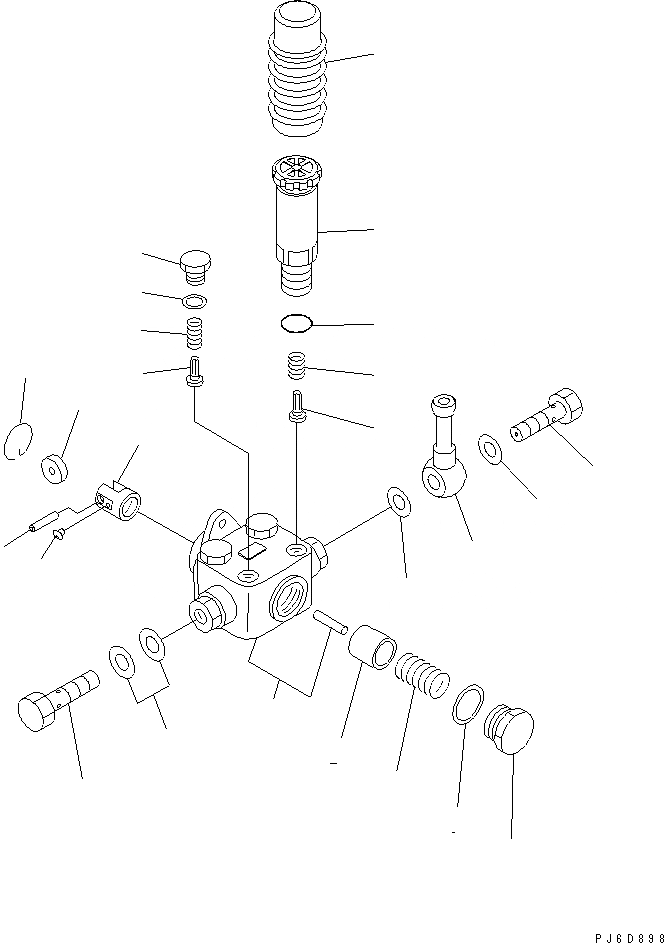 PJ6D898