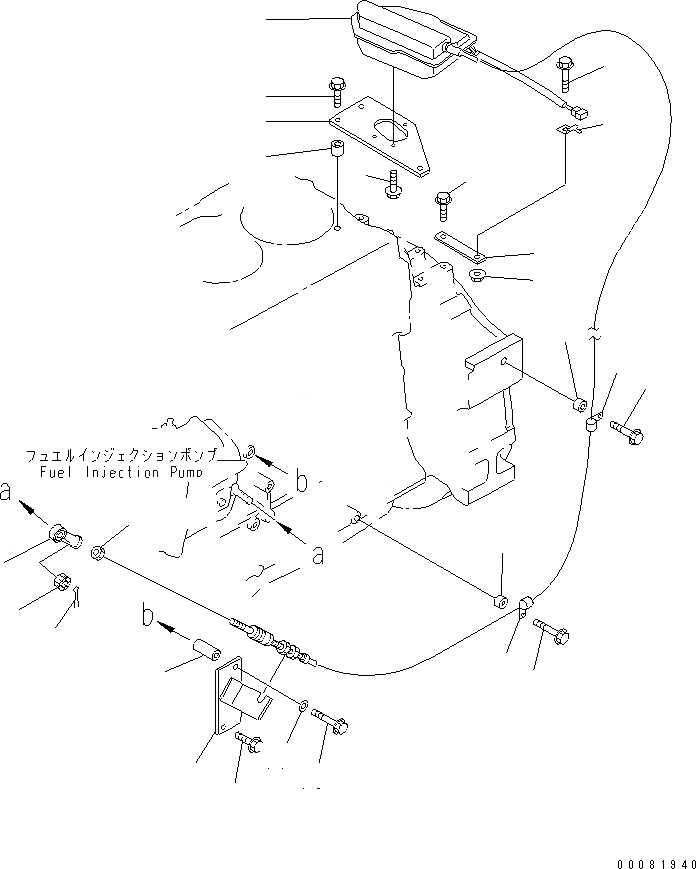 フュエルインジェクションポンプ
Fuel Injection Pump

b

a

a

b

00081940