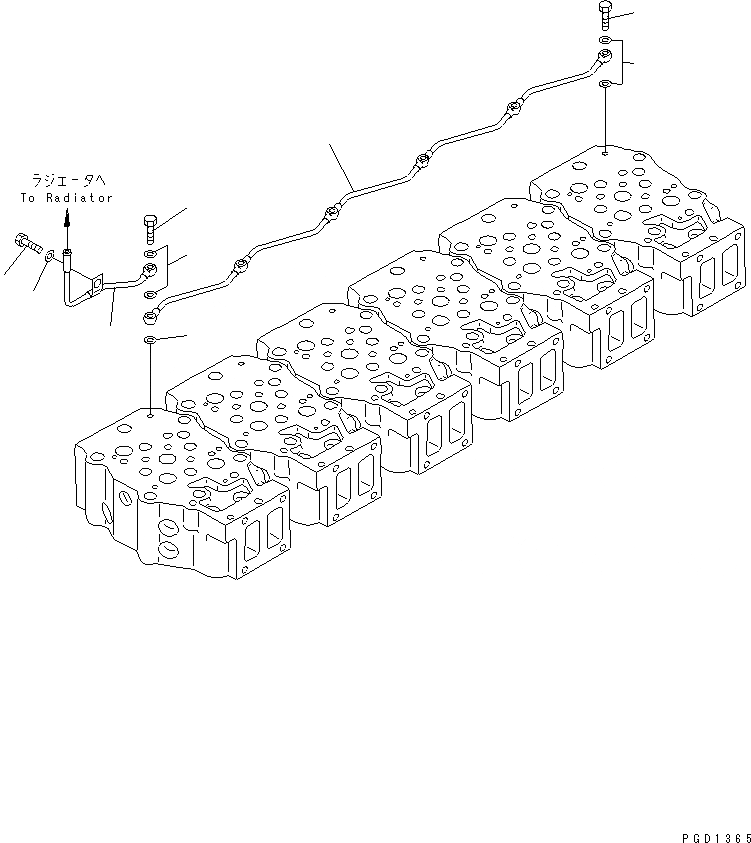 ラジエータへ
To Radiator

PGD1365