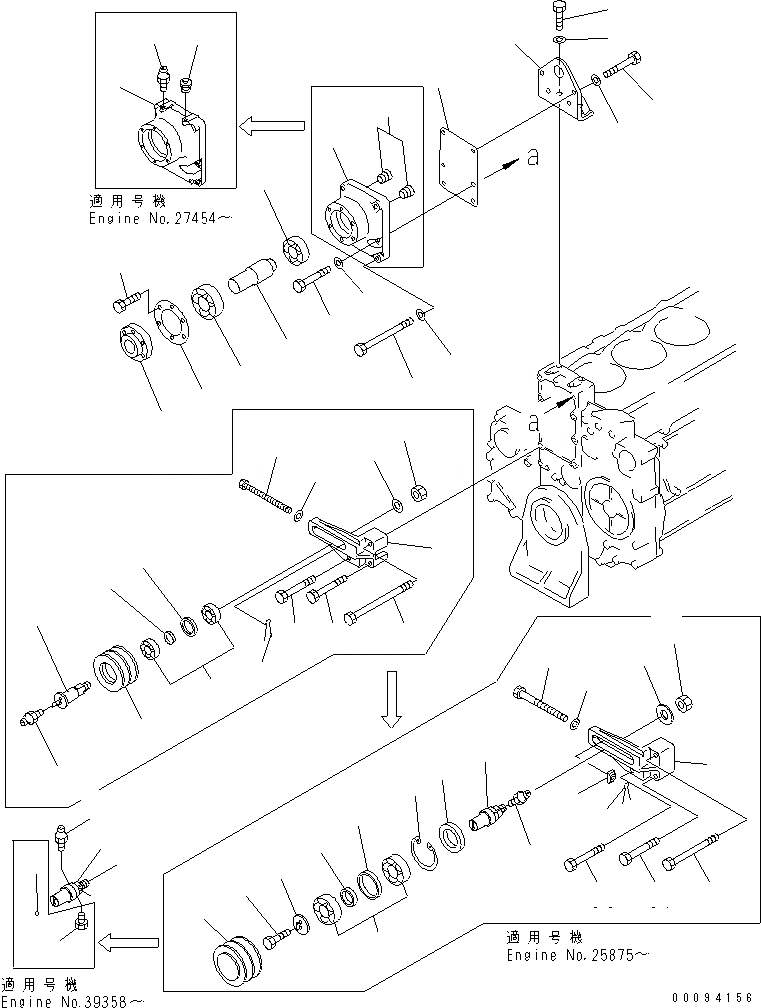 適用号機
Engine No.27454~

a

a

適用号機
Engine No.25875~

適用号機
Engine No.39358~

00094156