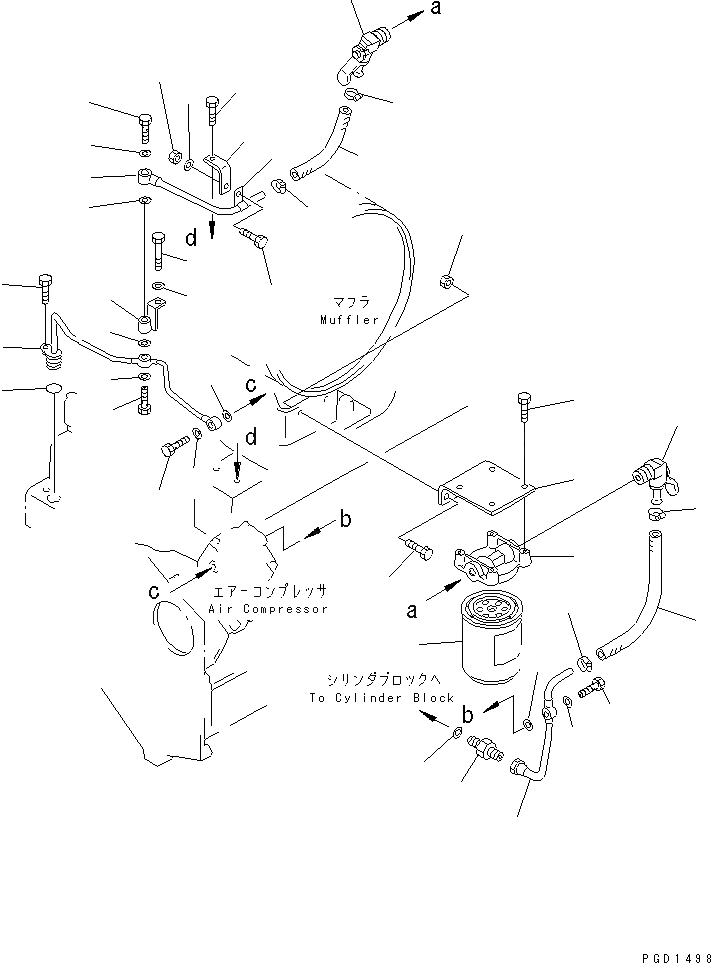 a

d

マフラ
Muffler

c

d

b

c

エアーコンプレッサ
Air Compressor

a

シリンダブロックへ
To Cylinder Block

b

PGD1498