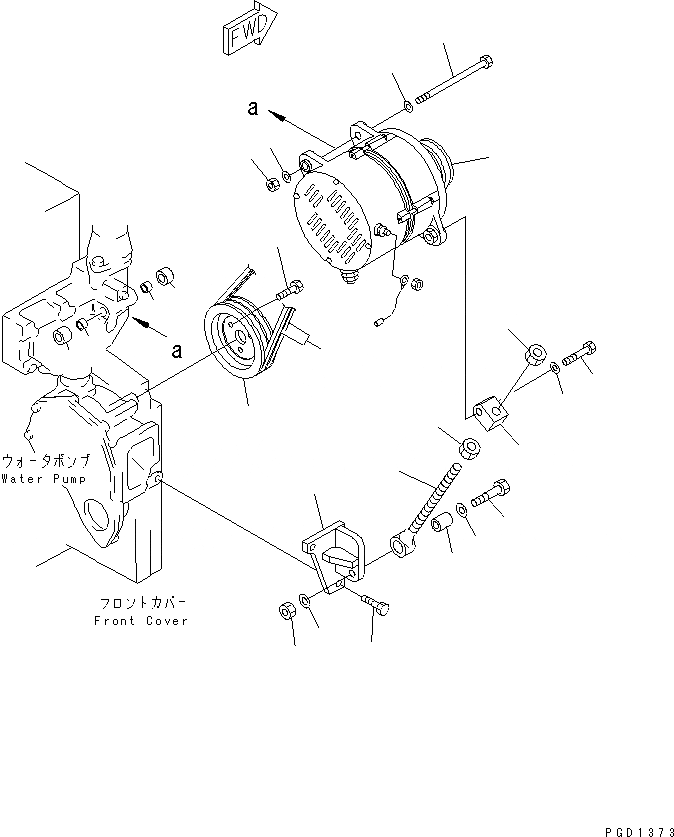 FWD

a

a

ウォータポンプ
Water Pump

フロントカバー
Front Cover

PGD1373