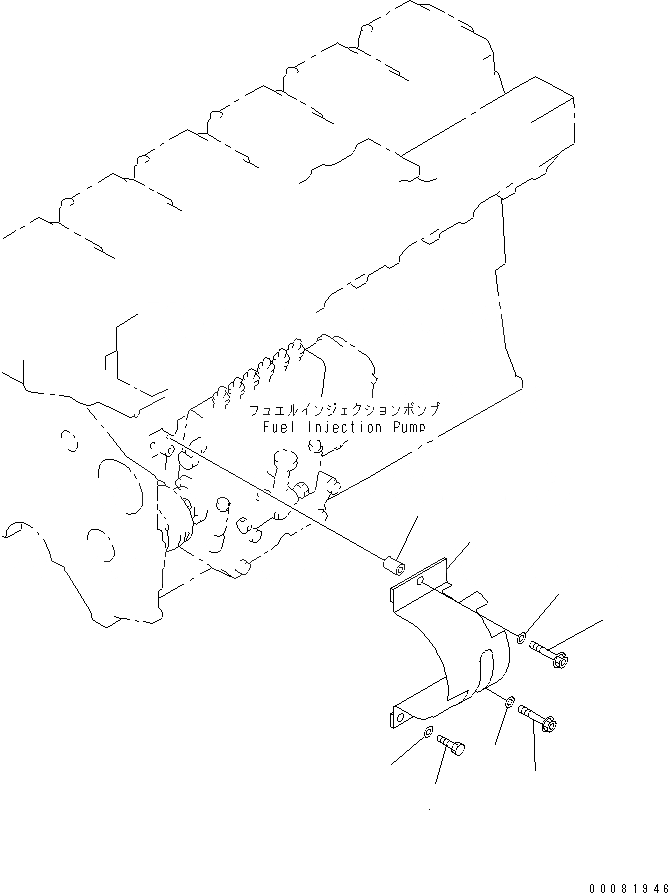 フュエルインジェクションポンプ
Fuel Injection Pump

00081946